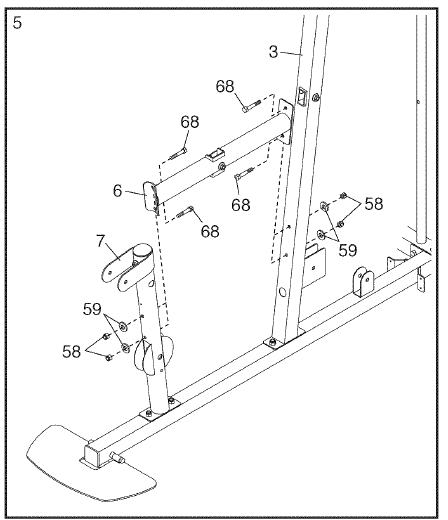 5

3

68

68

6

68

68

58

59

7

59

58