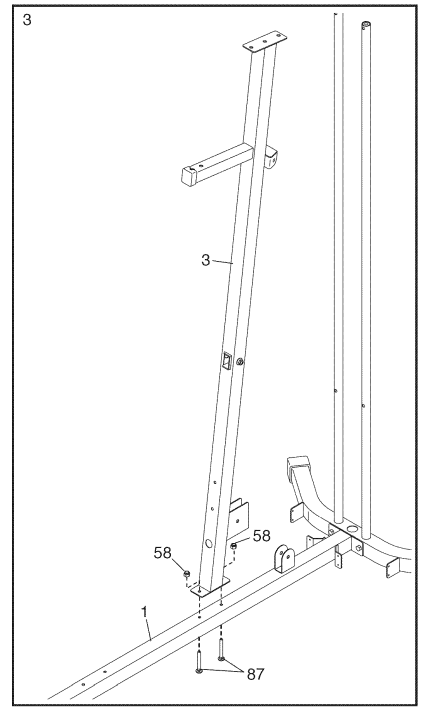 3

3

58

58

1

87