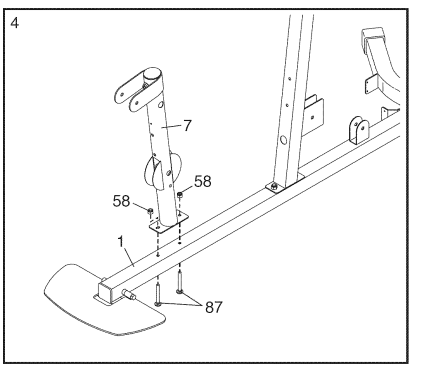 4

7

58

58

1

87