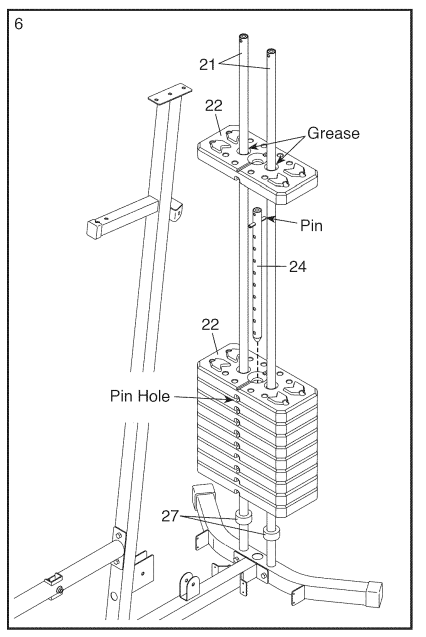 6

21

22

Grease

Pin

24

22

Pin Hole

27