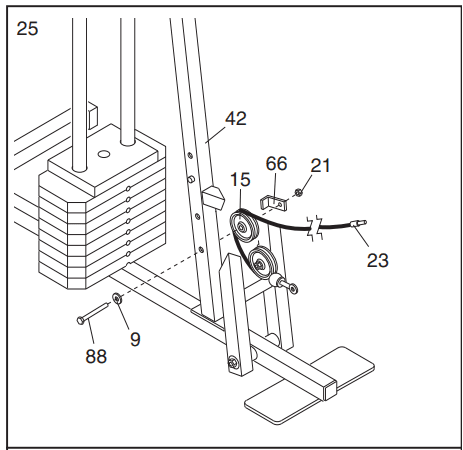 25

42

66

21

15

23

9

88