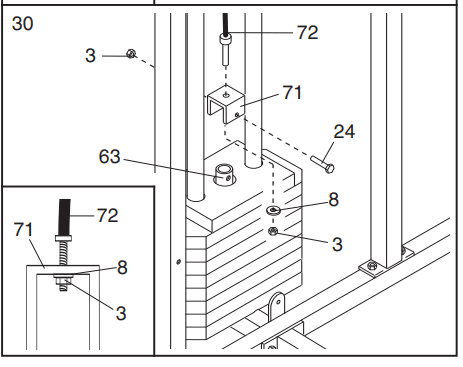 30
3
72
71
24
63
8
3
72
71
8
3