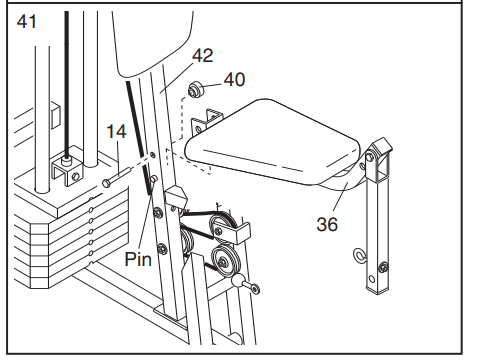 41

42

40

14

36

Pin