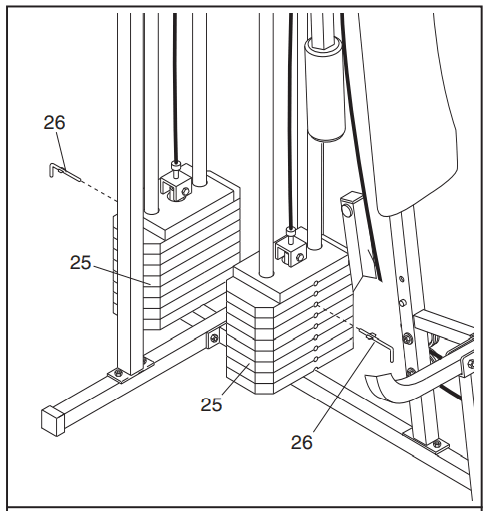 26
25
25
26