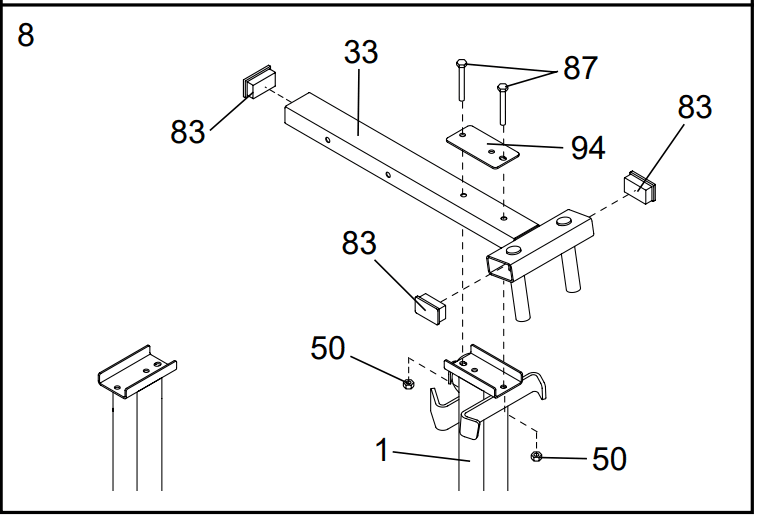 8

33

87

83

83

94

83

50

1

50