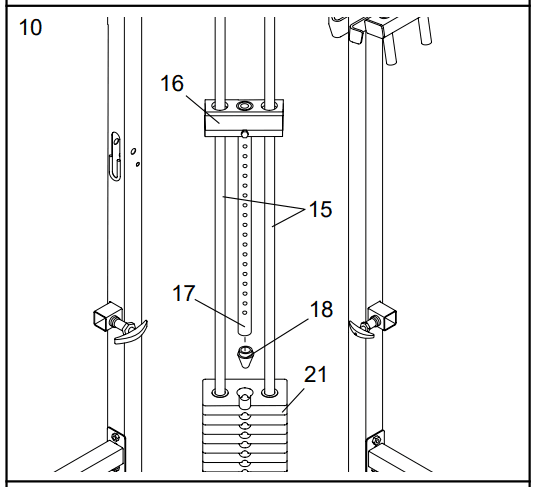 10

16

15

17

18

21