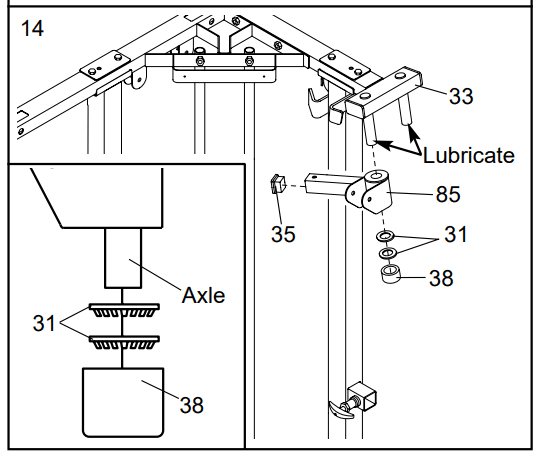 14

33

Lubricate

85

35

31

38

Axle

31

38