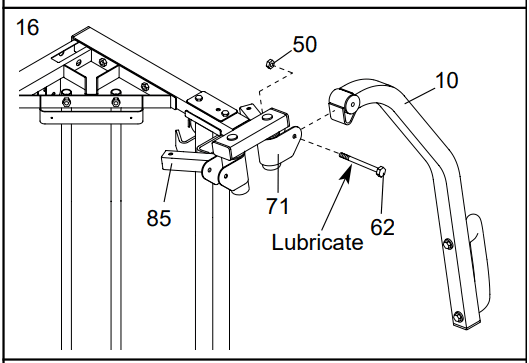 16

50

10

85

71

62

Lubricate