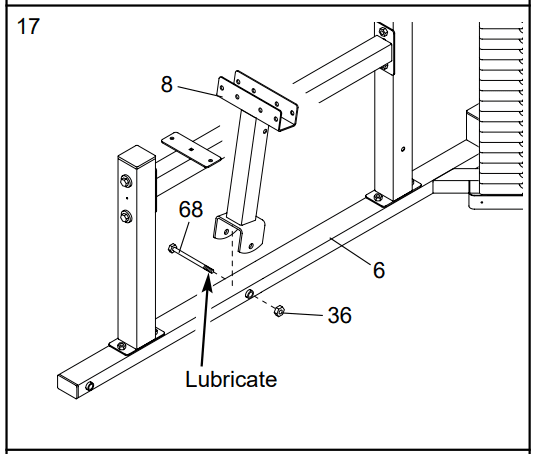 17

8

68

6

36

Lubricate