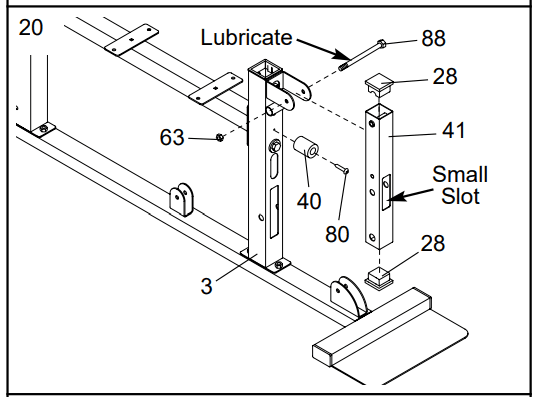 20

Lubricate

88

28

41

63

Small Slot

40

80

28

3