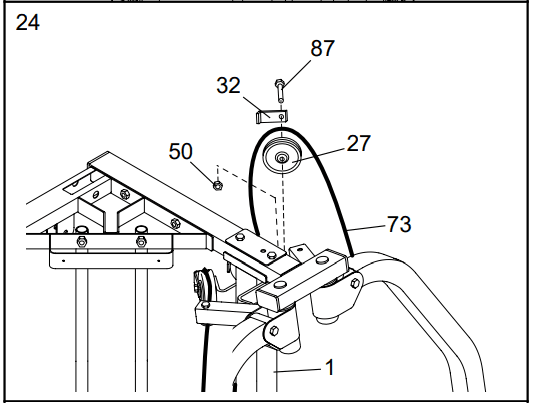 24

87

32

27

50

73

1