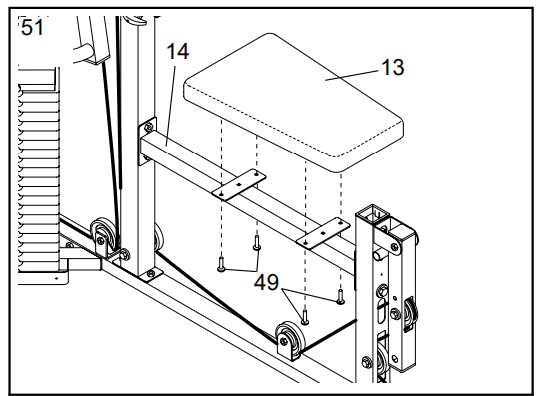 51

14

13

49