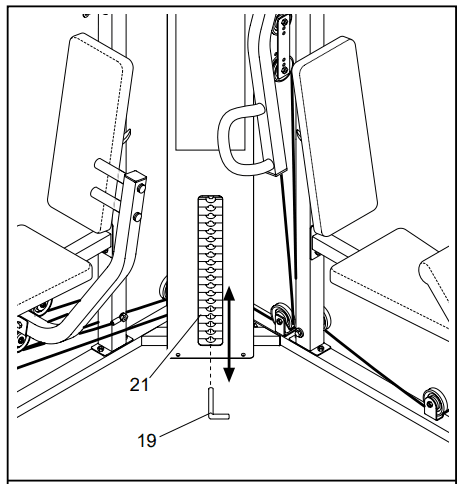 21

19