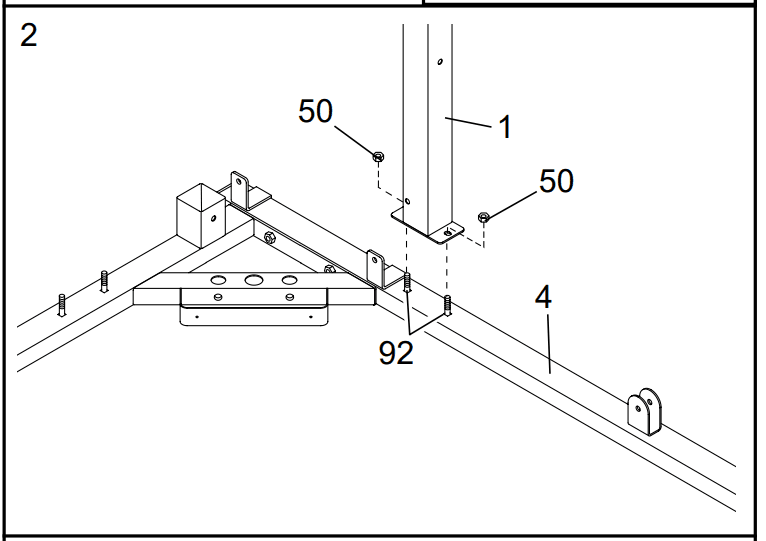 2

50

1

50

4

92