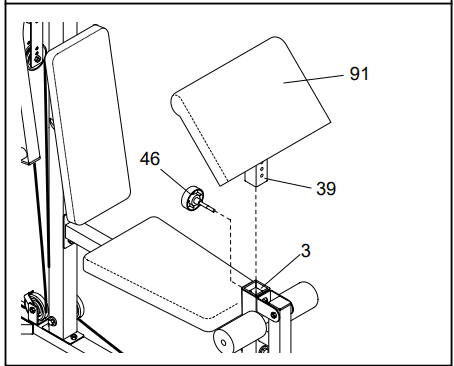 91

46

39

3