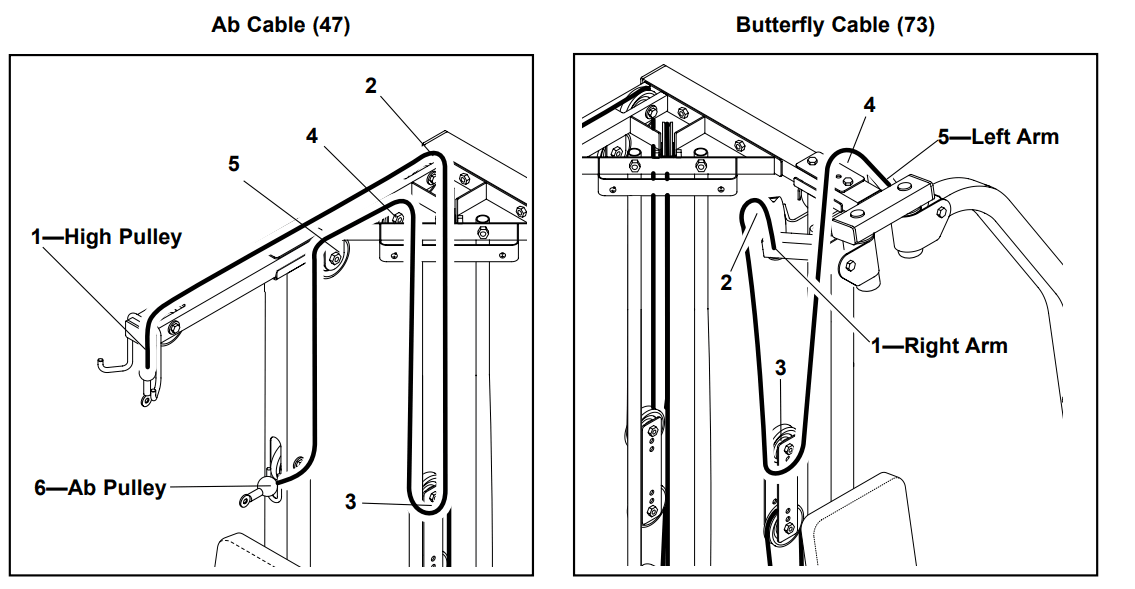 Ab Cable (47)

2
4
5
1—High Pulley
6—Ab Pulley
3

Butterfly Cable (73)

4
5—Left Arm
2
1—Right Arm
3