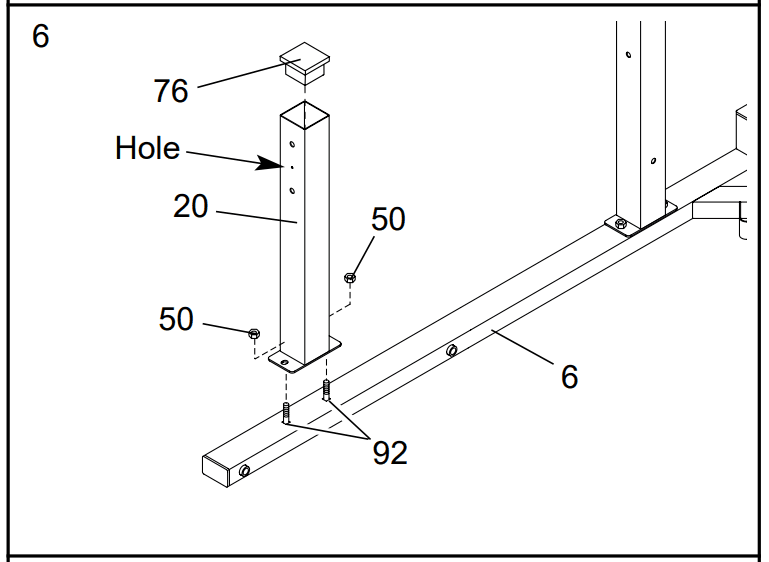 6

76

Hole

20

50

50

6

92