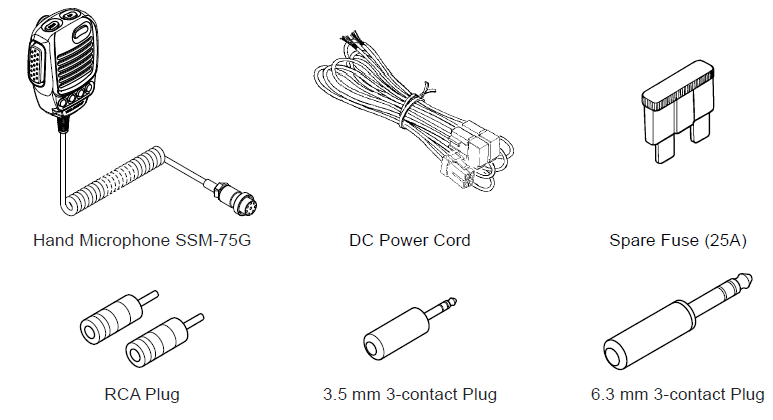 Hand Microphone SSM-75G

DC Power Cord

Spare Fuse (25A)

RCA Plug

3.5 mm 3-contact Plug

6.3 mm 3-contact Plug