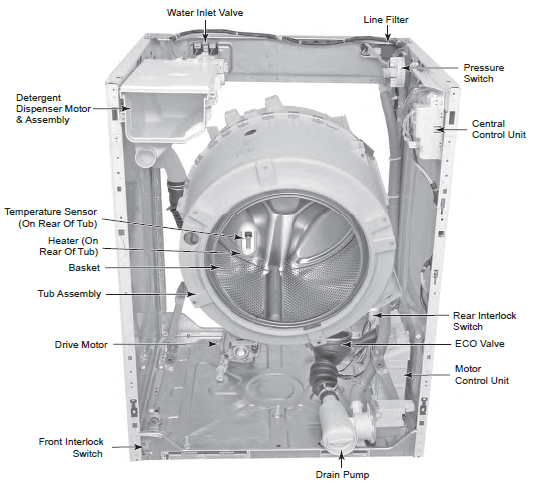 Water Inlet Valve

Line Filter

Pressure Switch

Detergent Dispenser Motor & Assembly

Central Control Unit

Temperature Sensor (On Rear Of Tub)

Heater (On Rear Of Tub)

Basket

Tub Assembly

Rear Interlock Switch

Drive Motor

ECO Valve

Motor Control Unit

Front Interlock Switch

Drain Pump