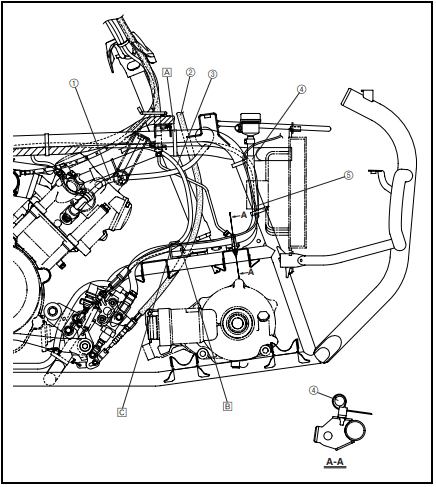 ①
A
②
③
④
⑤
A
A
C
B
④
A-A