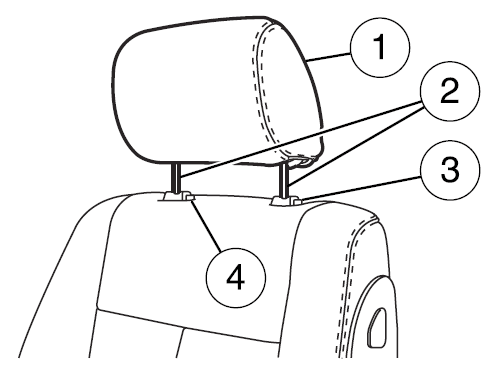 1
2
3
4