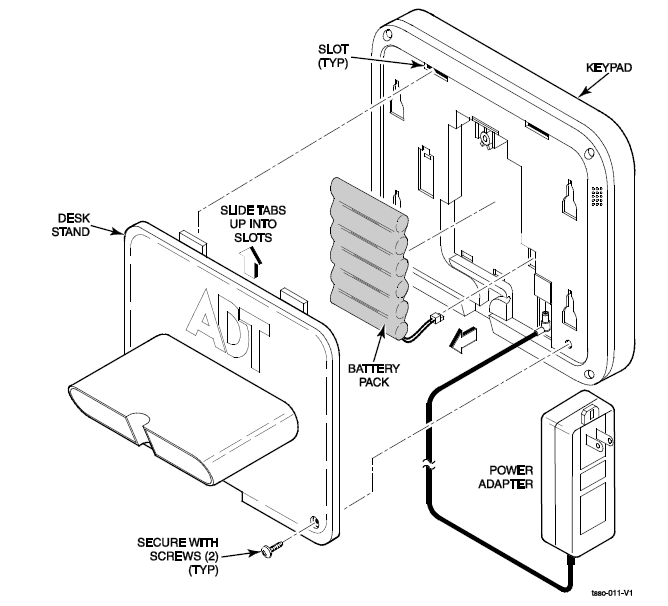 SLOT
(TYP)

KEYPAD

DESK
STAND

SLIDE TABS
UP INTO
SLOTS

ADT

BATTERY
PACK

POWER
ADAPTER

SECURE WITH
SCREWS (2)
(TYP)

tssc-011-V1