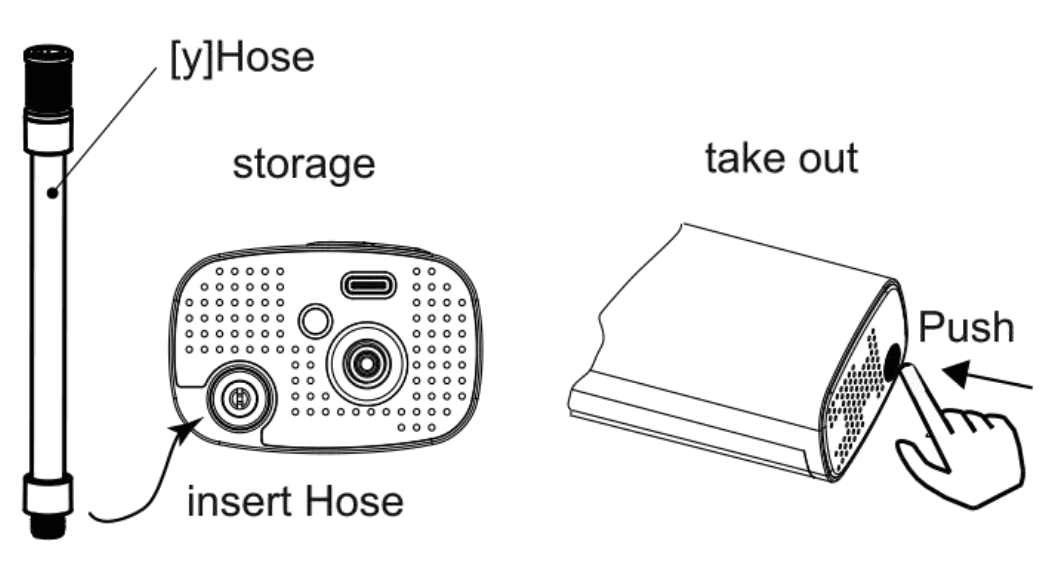 [y]Hose

storage

insert Hose

take out

Push