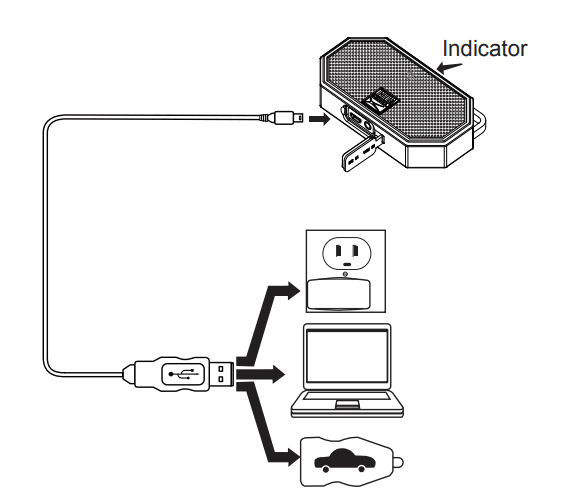 Indicator