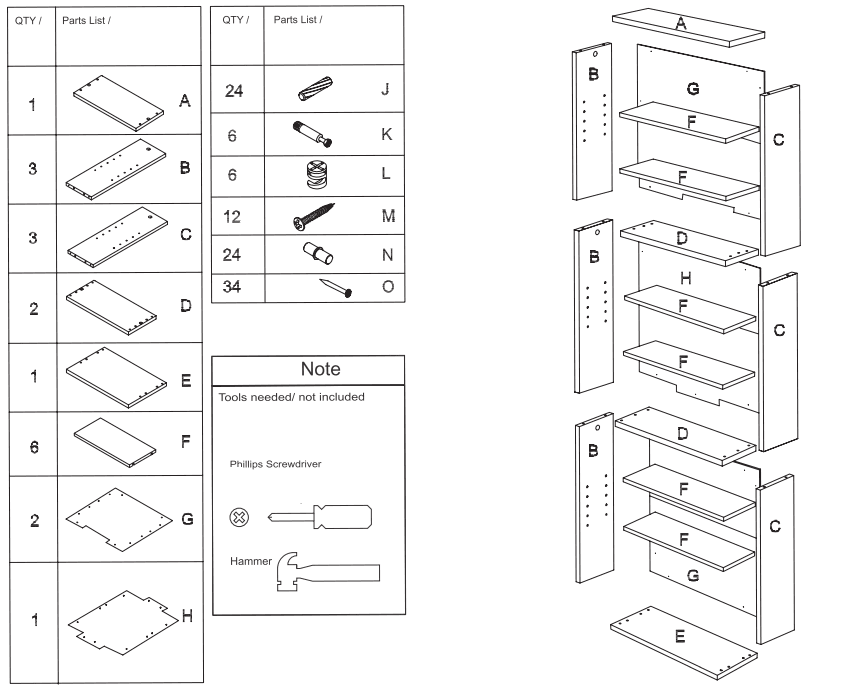 | QTY / | Parts List / |
|---|---|
| 1 | A |
| 3 | B |
| 3 | C |
| 2 | D |
| 1 | E |
| 6 | F |
| 2 | G |
| 1 | H |

| QTY / | Parts List / |
|---|---|
| 24 | J |
| 6 | K |
| 6 | L |
| 12 | M |
| 24 | N |
| 34 | O |

Note

Tools needed/ not included

Phillips Screwdriver

Hammer

A
B
G
F
C
F
B
D
H
F
C
F
B
D
F
C
F
G
E