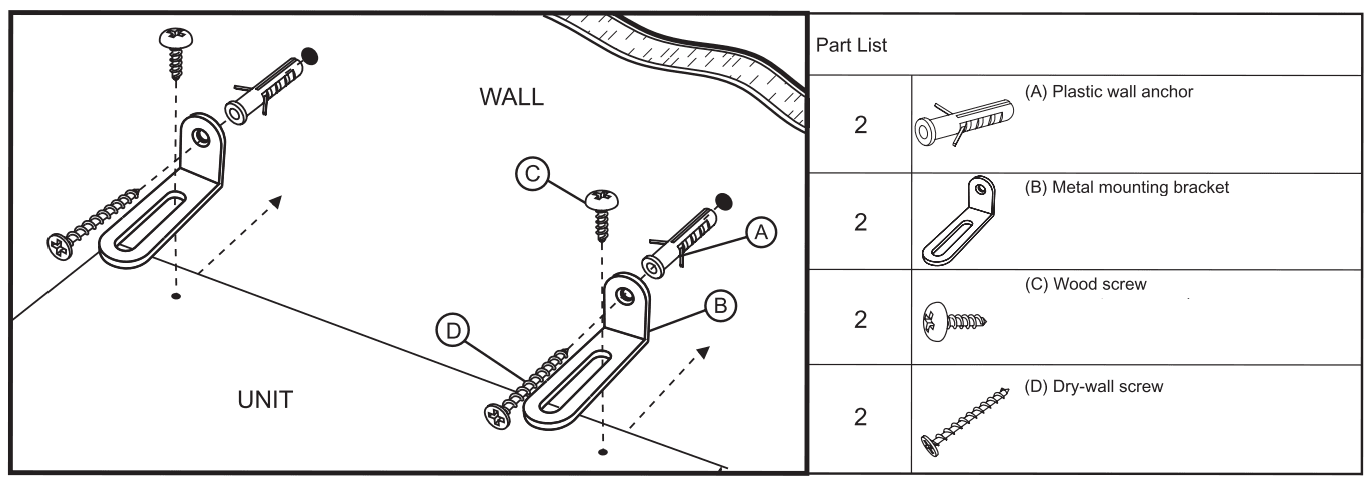 WALL

C

A

B

D

UNIT

Part List

| 2 | (A) Plastic wall anchor |
|---|---|
| 2 | (B) Metal mounting bracket |
| 2 | (C) Wood screw |
| 2 | (D) Dry-wall screw |