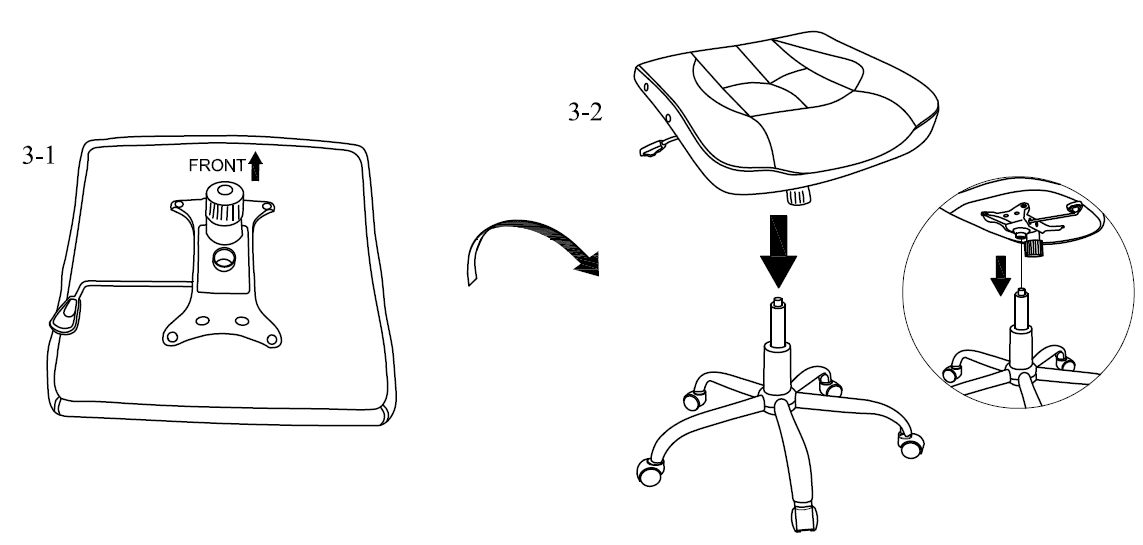 3-1

FRONT

3-2