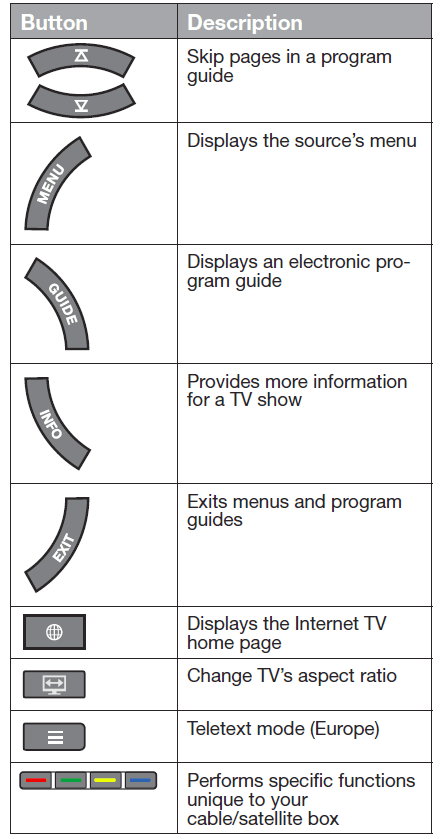 | Button | Description |
|---|---|
| | Skip pages in a program guide |
| MENU | Displays the source's menu |
| GUIDE | Displays an electronic program guide |
| INFO | Provides more information for a TV show |
| EXIT | Exits menus and program guides |
| | Displays the Internet TV home page |
| | Change TV's aspect ratio |
| | Teletext mode (Europe) |
| | Performs specific functions unique to your cable/satellite box |