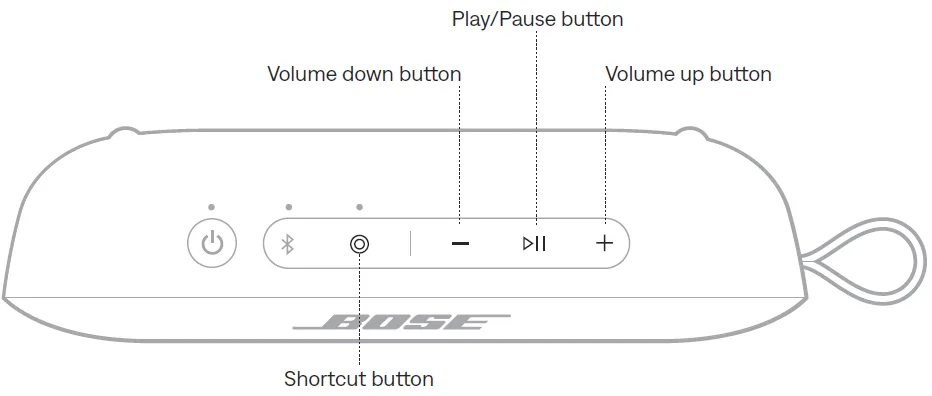 Play/Pause button

Volume down button

Volume up button

BOSE

Shortcut button