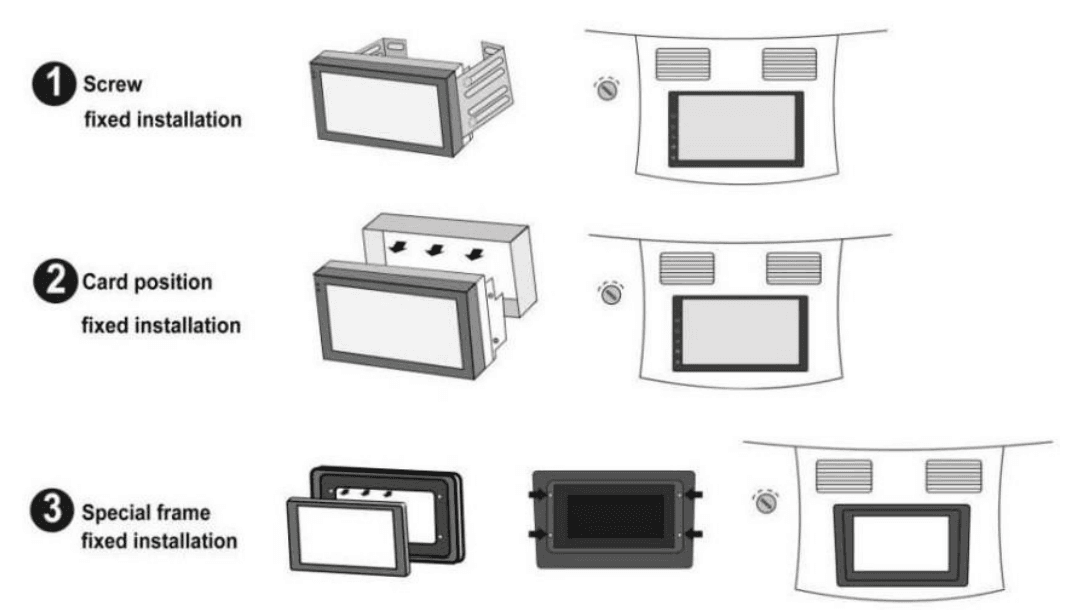 1 Screw
fixed installation

2 Card position
fixed installation

3 Special frame
fixed installation