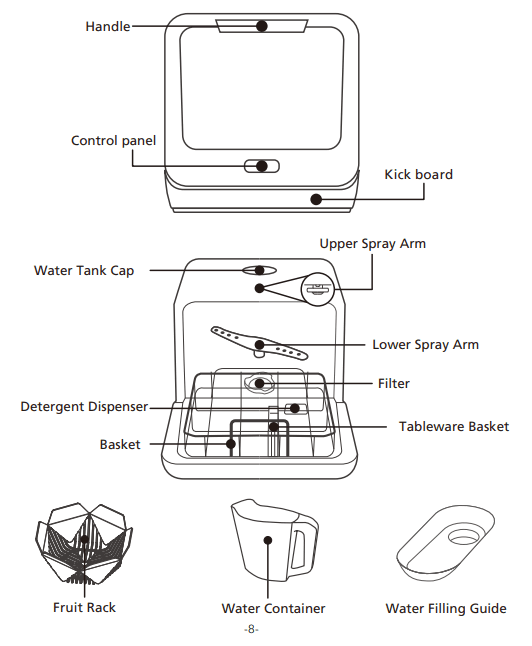 Handle

Control panel

Kick board

Upper Spray Arm

Water Tank Cap

Lower Spray Arm

Filter

Detergent Dispenser

Tableware Basket

Basket

Fruit Rack

Water Container

Water Filling Guide

-8-