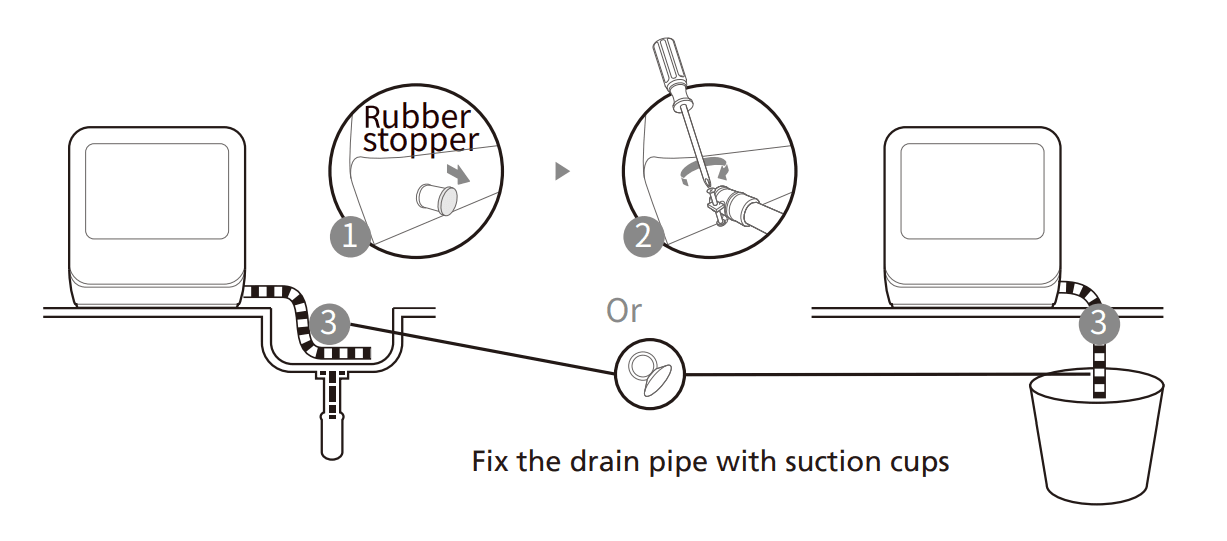 Rubber stopper
1
2
3
Or
3
Fix the drain pipe with suction cups