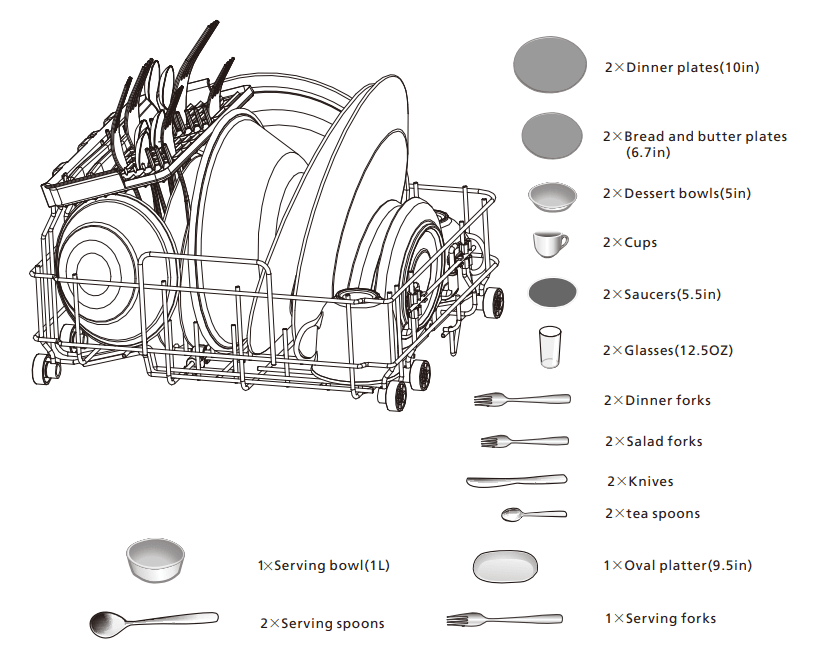 2×Dinner plates(10in)

2×Bread and butter plates (6.7in)

2×Dessert bowls(5in)

2×Cups

2×Saucers(5.5in)

2×Glasses(12.5OZ)

2×Dinner forks

2×Salad forks

2×Knives

2×tea spoons

1×Serving bowl(1L)

1×Oval platter(9.5in)

2×Serving spoons

1×Serving forks