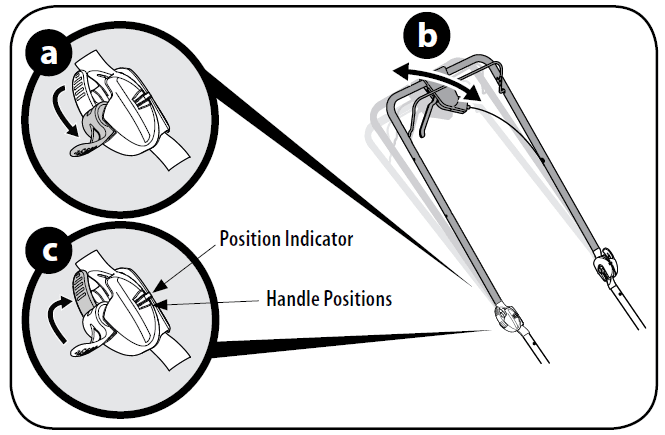 a

b

c

Position Indicator

Handle Positions