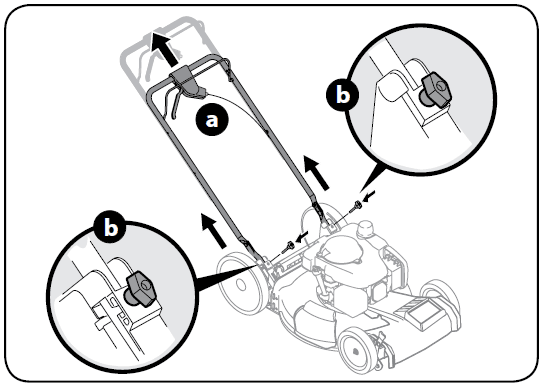 a

b

b