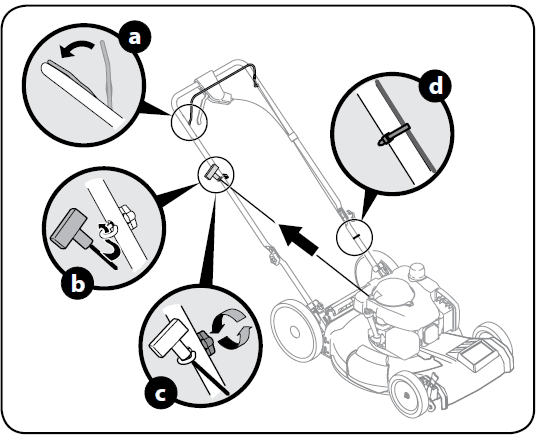 a
d
b
c