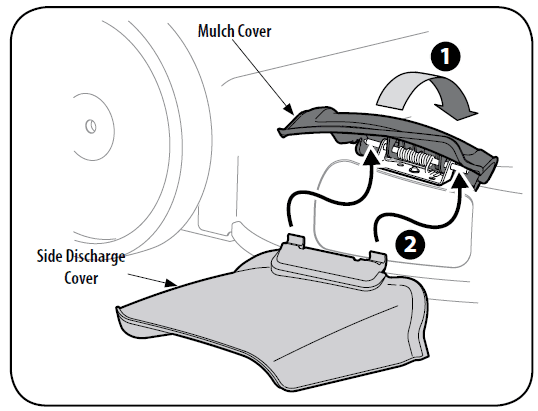 Mulch Cover

1

2

Side Discharge Cover