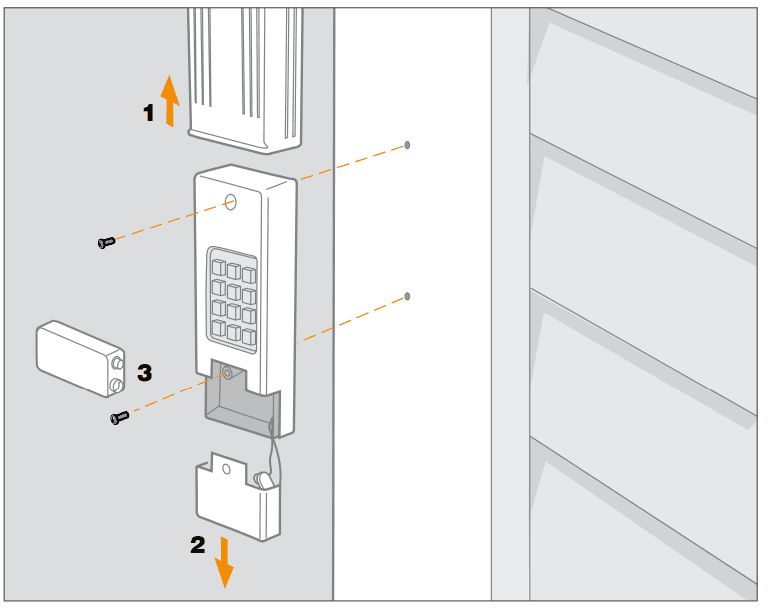 1

3

2