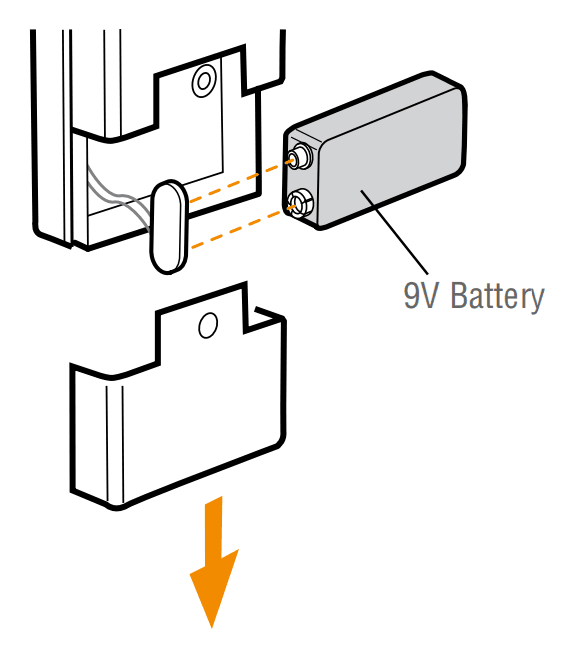 9V Battery