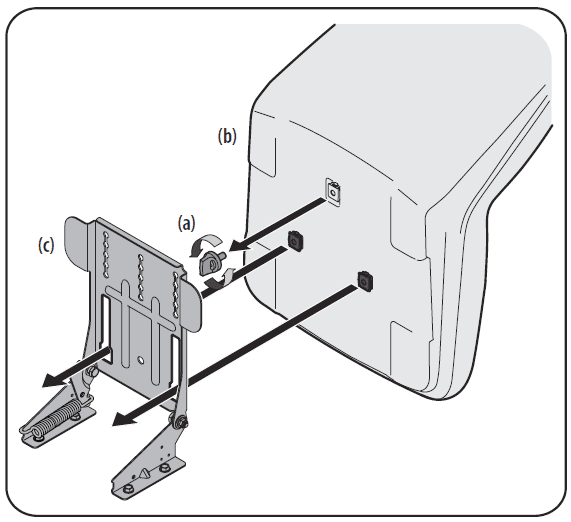 (b)

(a)

(c)