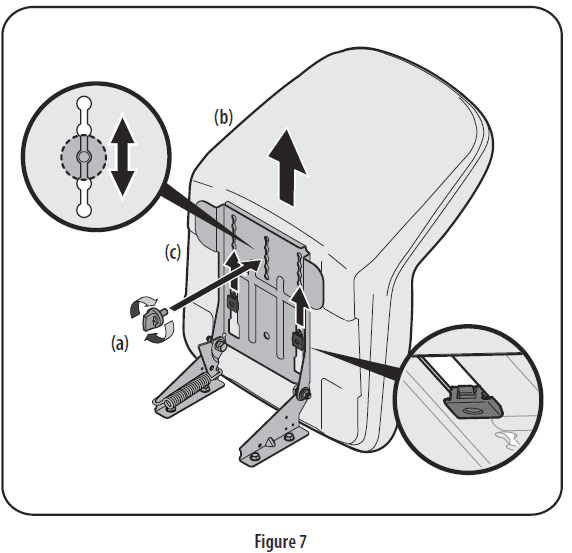 (b)

(c)

(a)

Figure 7