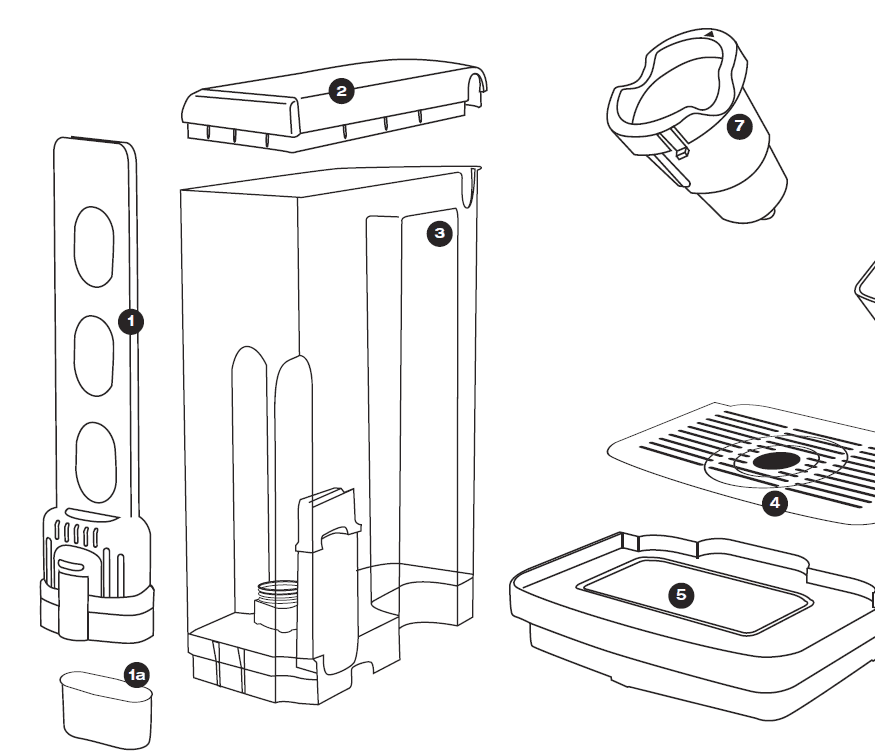 2
7
3
1
4
5
1a