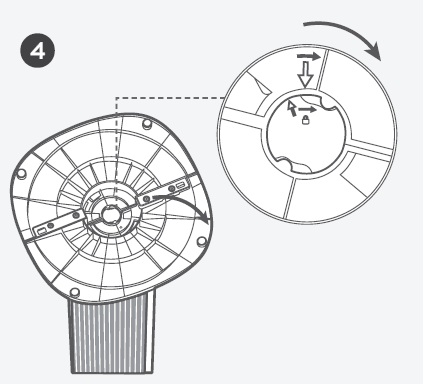 4