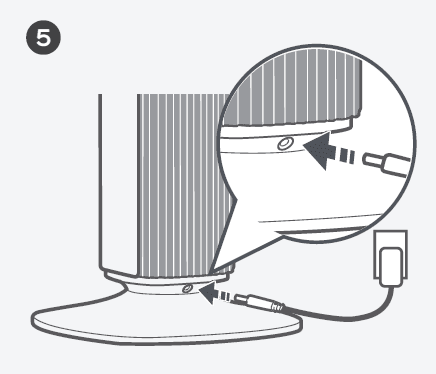 5