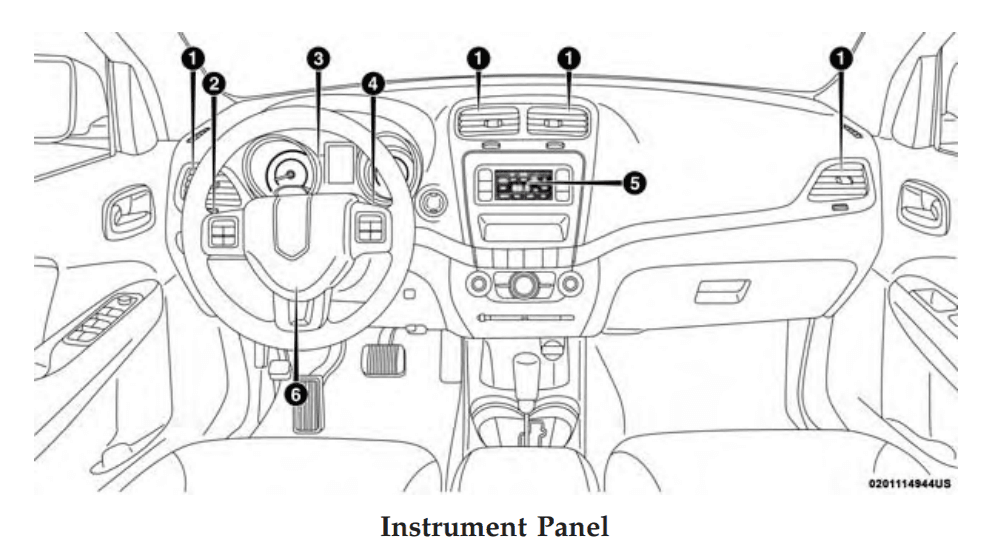 1
2
3
4
1
1
1
5
6
0201114944US
Instrument Panel