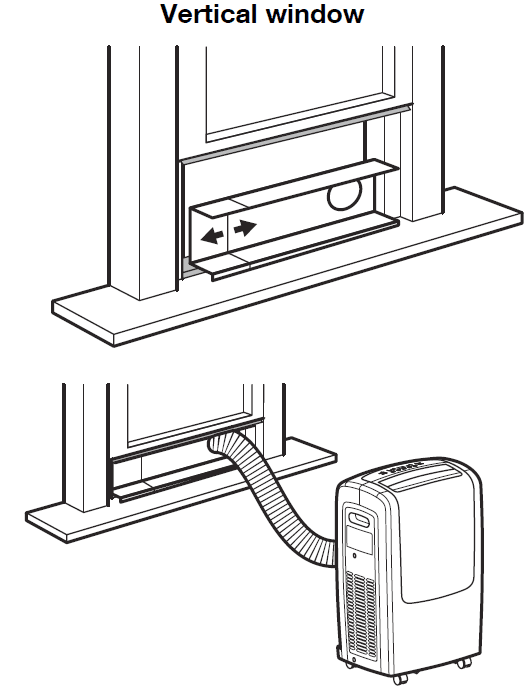 Vertical window